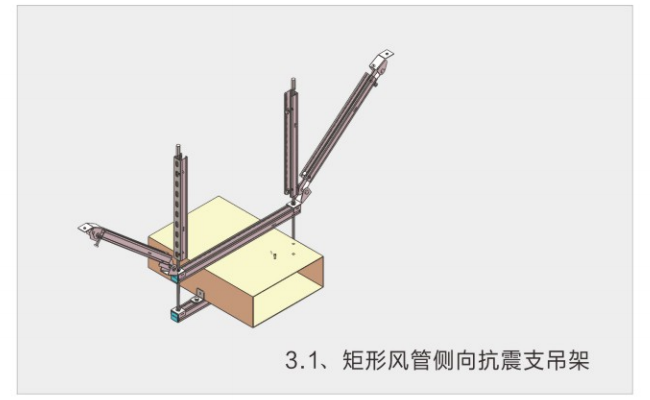 3.1、矩形风管侧向抗震支吊架