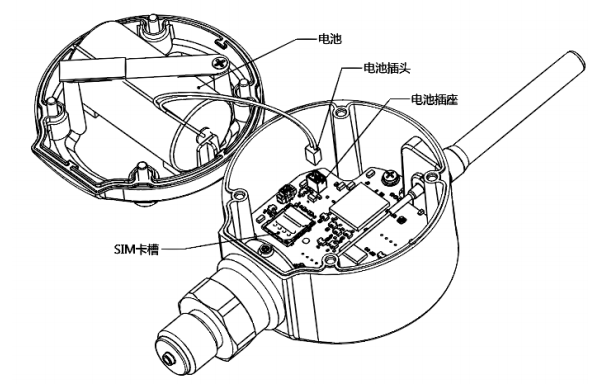 电池
电池插头
电池插座
SIM卡槽