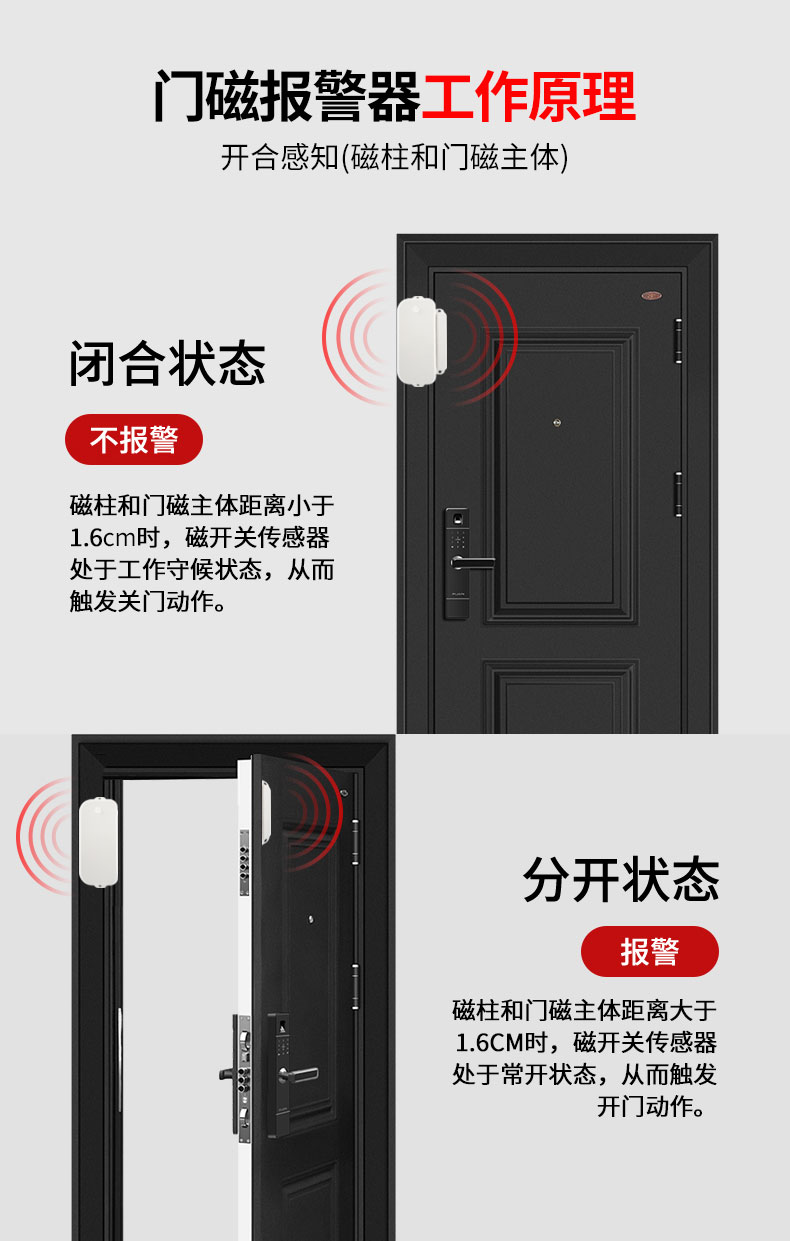 门磁报警器工作原理

开合感知(磁柱和门磁主体)

闭合状态

不报警

磁柱和门磁主体距离小于1.6cm时，磁开关传感器处于工作守候状态，从而触发关门动作。

分开状态

报警

磁柱和门磁主体距离大于1.6CM时，磁开关传感器处于常开状态，从而触发开门动作。