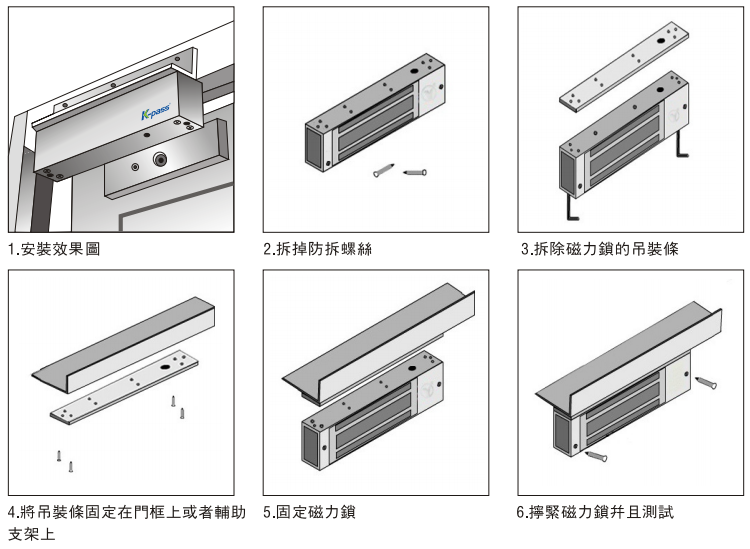 K-pass

1.安裝效果圖

2.拆掉防拆螺絲

3.拆除磁力鎖的吊裝條

4.將吊裝條固定在門框上或者輔助支架上

5.固定磁力鎖

6.擰緊磁力鎖并且測試