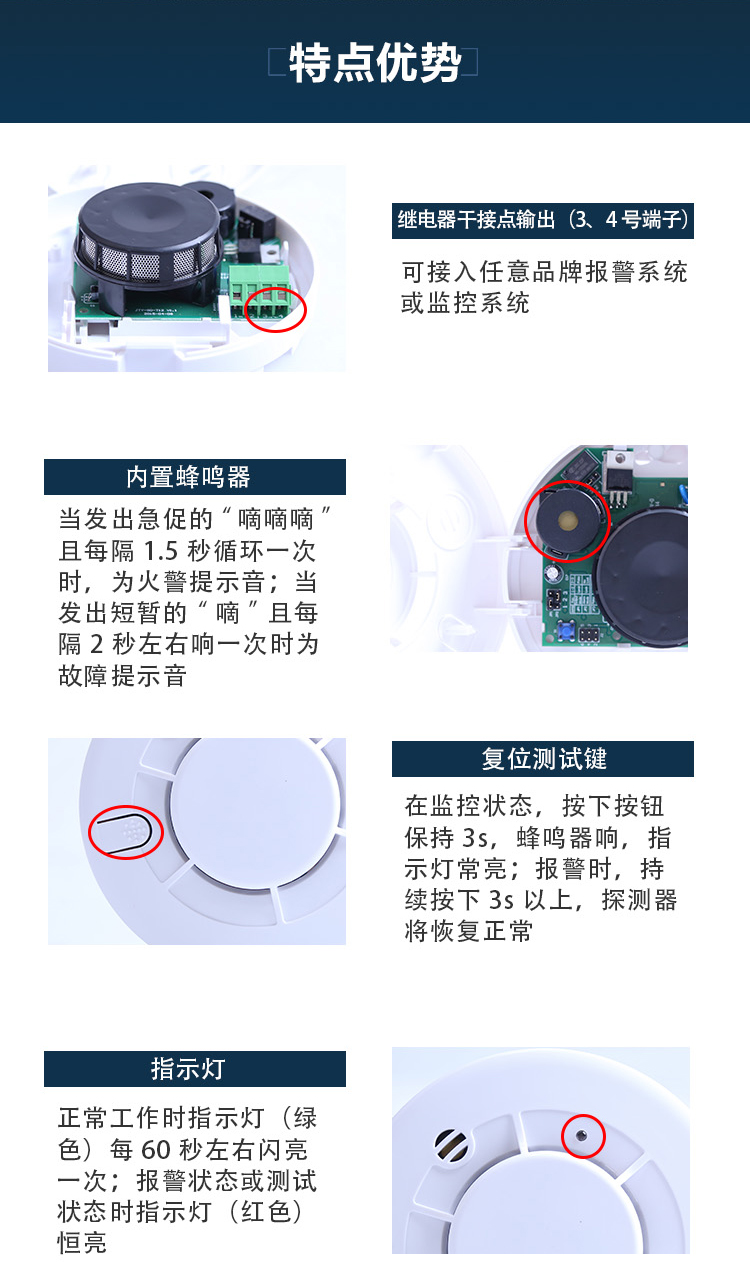 特点优势

继电器干接点输出（3、4号端子）

可接入任意品牌报警系统或监控系统

内置蜂鸣器

当发出急促的“嘀嘀嘀”且每隔 1.5 秒循环一次时，为火警提示音；当发出短暂的“嘀”且每隔 2 秒左右响一次时为故障提示音

复位测试键

在监控状态，按下按钮保持 3s，蜂鸣器响，指示灯常亮；报警时，持续按下 3s 以上，探测器将恢复正常

指示灯

正常工作时指示灯（绿色）每 60 秒左右闪亮一次；报警状态或测试状态时指示灯（红色）恒亮