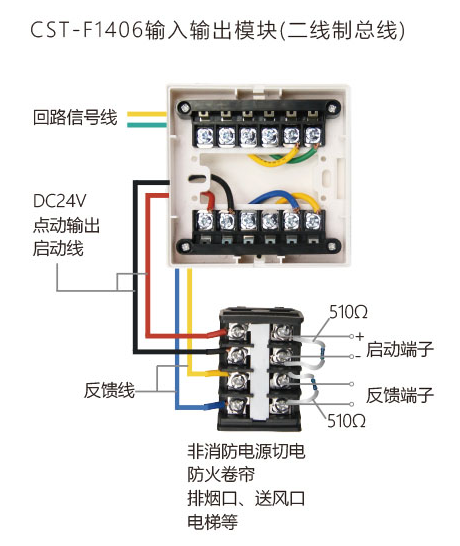 CST-F1406输入输出模块(二线制总线)

回路信号线

DC24V
点动输出
启动线

510Ω
+
-
启动端子

反馈线

反馈端子
510Ω

非消防电源切电
防火卷帘
排烟口、送风口
电梯等