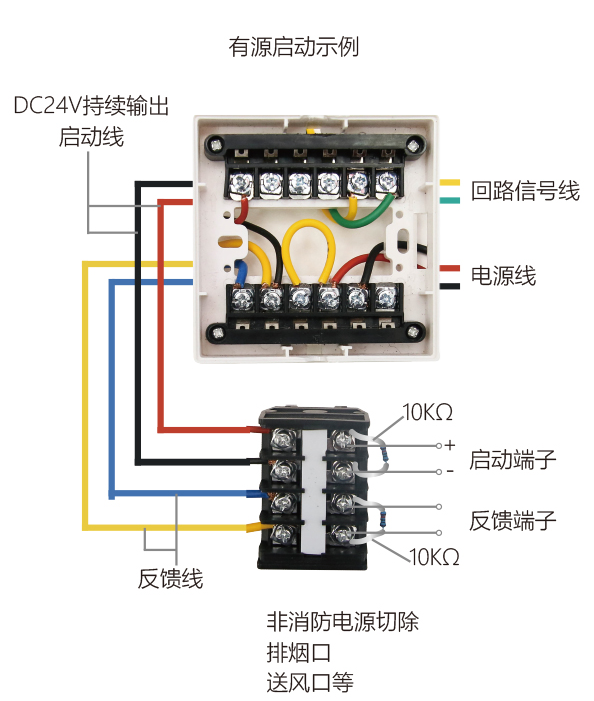 有源启动示例

DC24V持续输出
启动线

回路信号线

电源线

10KΩ
+
-
启动端子

反馈端子
10KΩ

反馈线

非消防电源切除
排烟口
送风口等