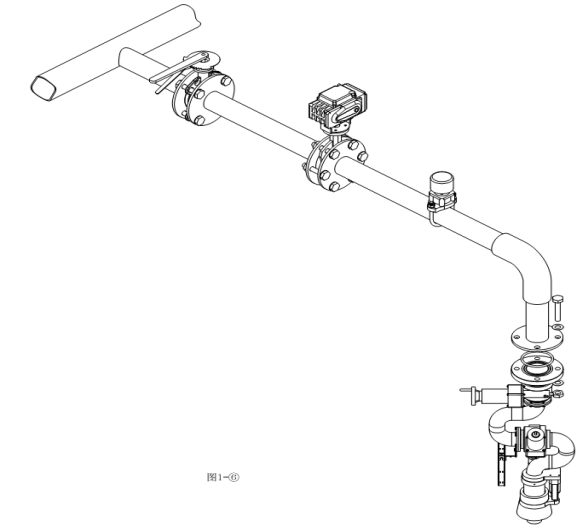 图1-⑥