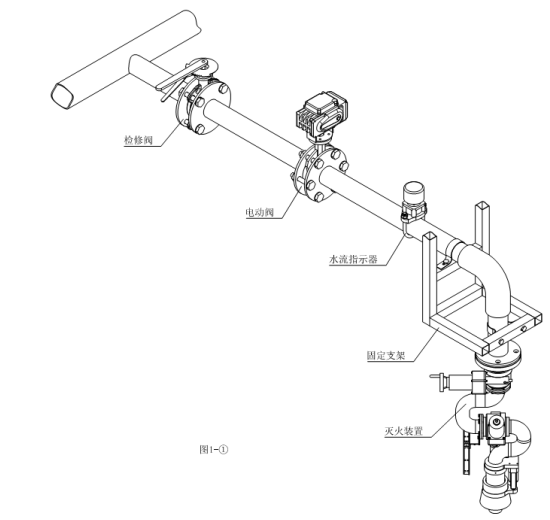 检修阀

电动阀

水流指示器

固定支架

灭火装置

图1-①