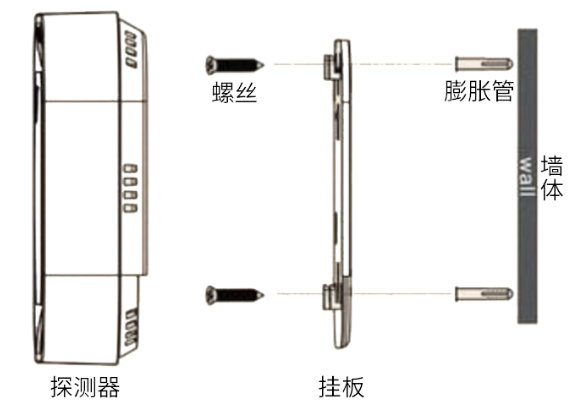 螺丝

膨胀管

wall

墙体

探测器

挂板