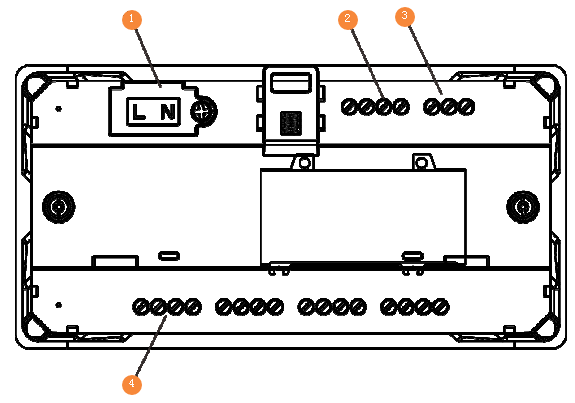 1
2
3
L N
4