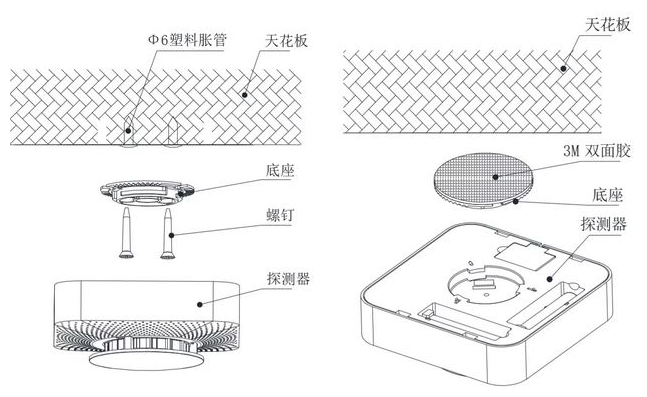 Φ6塑料胀管
天花板
底座
螺钉
探测器

天花板
3M 双面胶
底座
探测器