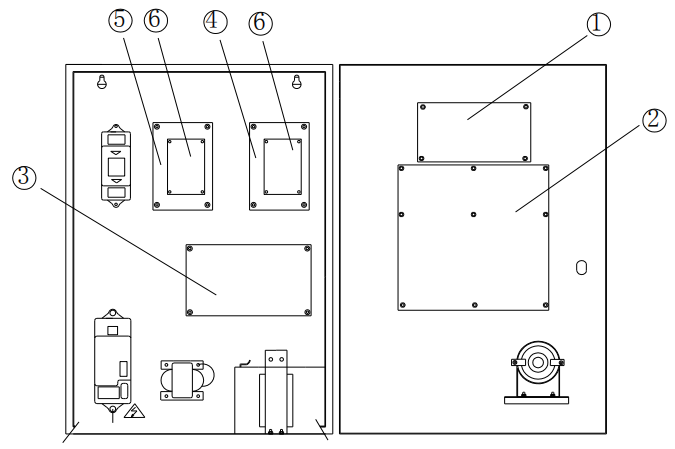 ⑤ ⑥ ④ ⑥ ① ② ③