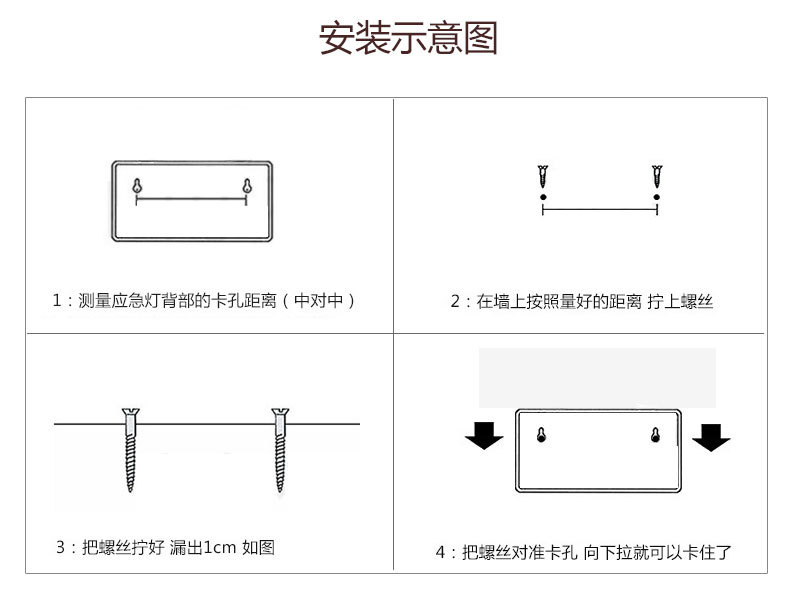 安装示意图

1：测量应急灯背部的卡孔距离（中对中）

2：在墙上按照量好的距离 拧上螺丝

3：把螺丝拧好 漏出1cm 如图

4：把螺丝对准卡孔 向下拉就可以卡住了