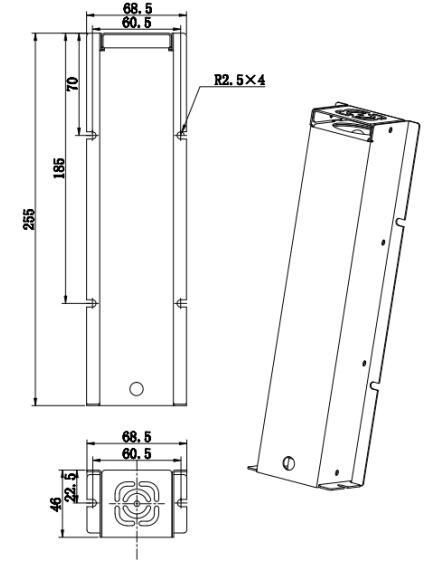 68.5
60.5
70
R2.5×4
185
255
68.5
60.5
22.5
46