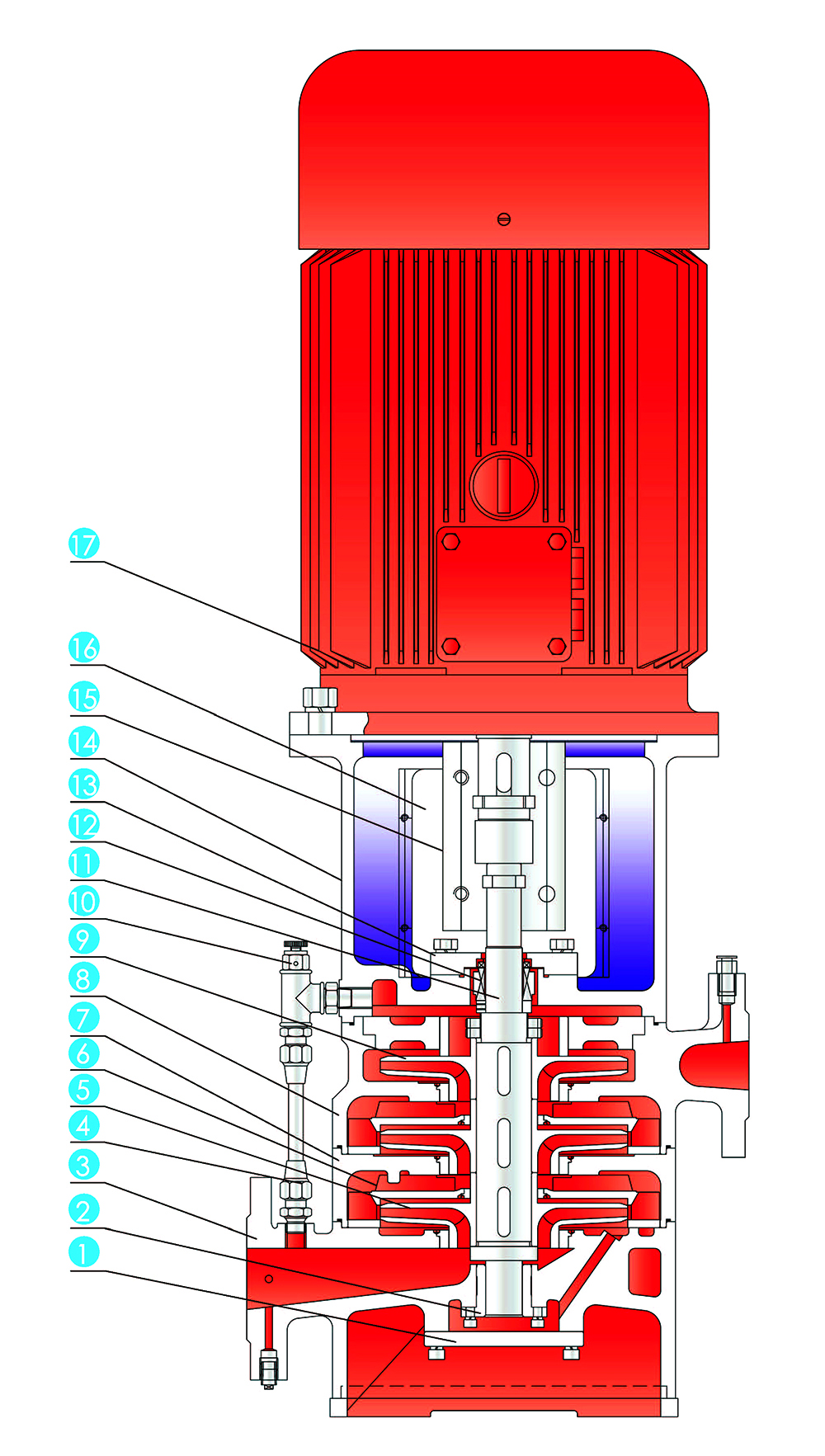 17
16
15
14
13
12
11
10
9
8
7
6
5
4
3
2
1