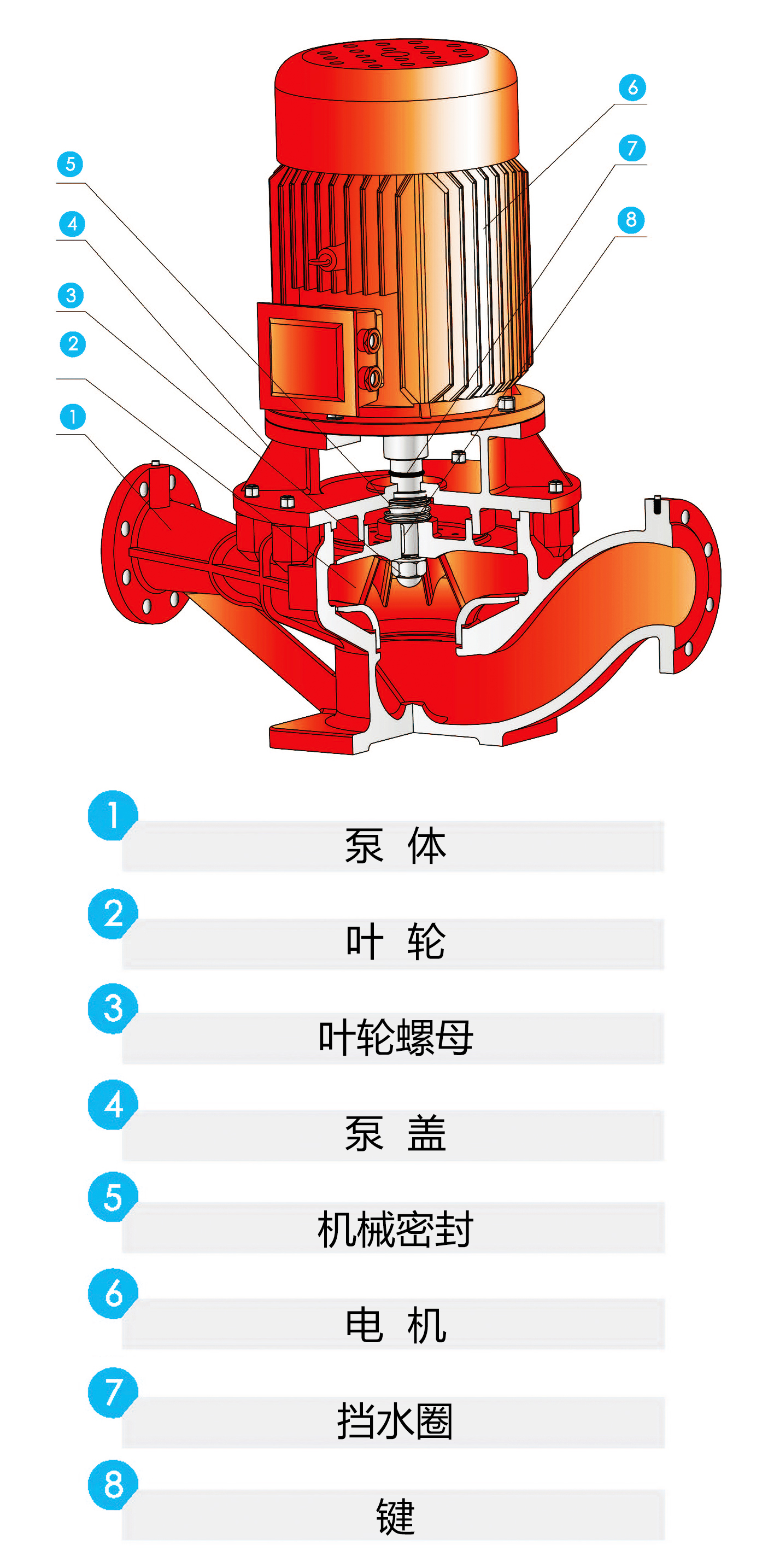 5
4
3
2
1
6
7
8

1 泵 体

2 叶 轮

3 叶轮螺母

4 泵 盖

5 机械密封

6 电 机

7 挡水圈

8 键