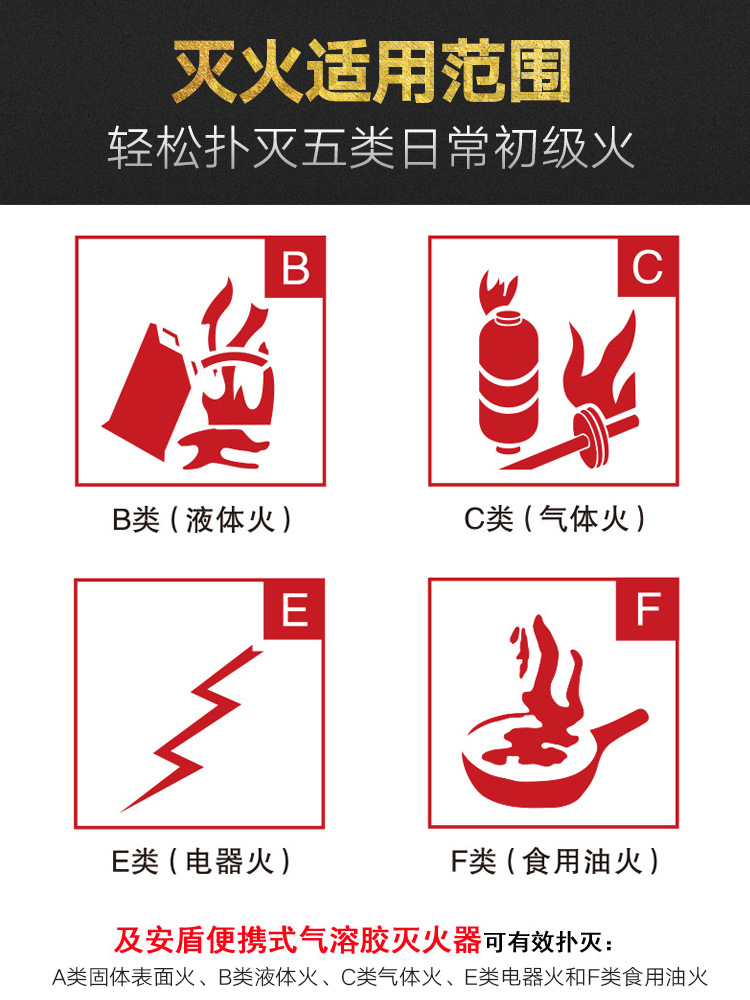 灭火适用范围

轻松扑灭五类日常初级火

B

B类（液体火）

C

C类（气体火）

E

E类（电器火）

F

F类（食用油火）

及安盾便携式气溶胶灭火器可有效扑灭：

A类固体表面火、B类液体火、C类气体火、E类电器火和F类食用油火