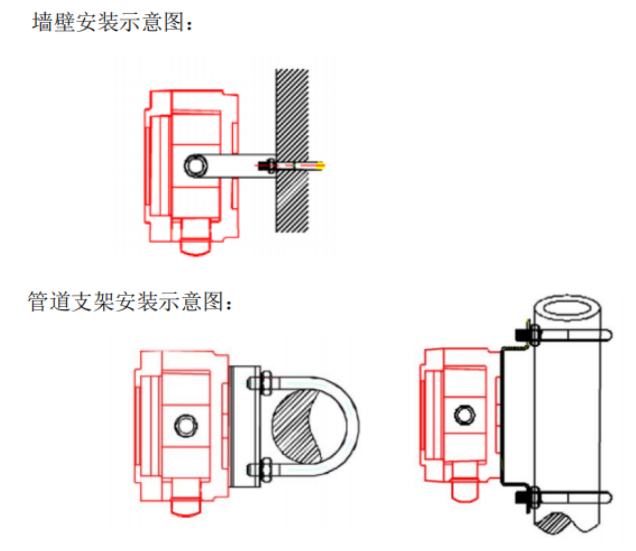 墙壁安装示意图：

管道支架安装示意图：