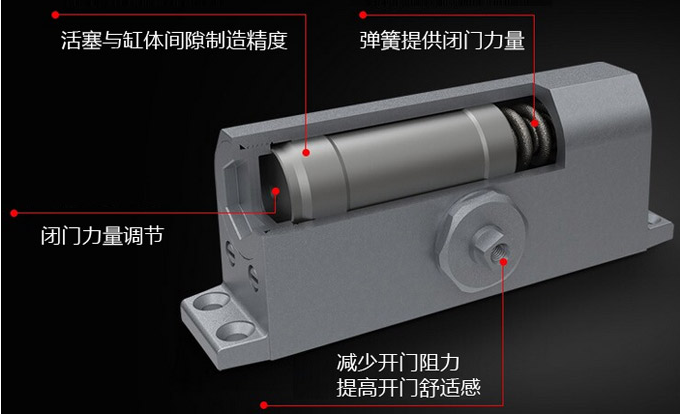 活塞与缸体间隙制造精度

弹簧提供闭门力量

闭门力量调节

减少开门阻力
提高开门舒适感