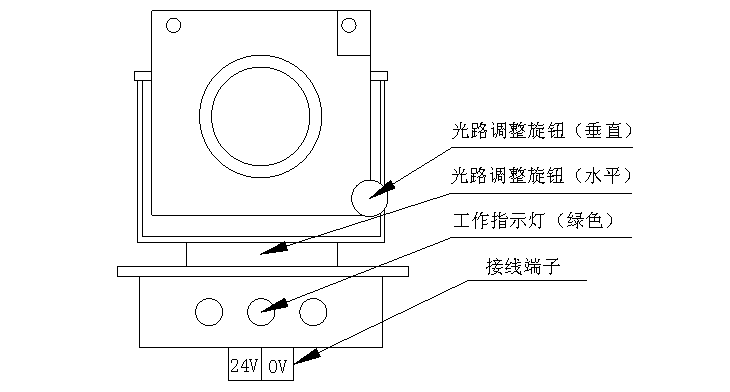 光路调整旋钮（垂直）
光路调整旋钮（水平）
工作指示灯（绿色）
接线端子
24V
0V