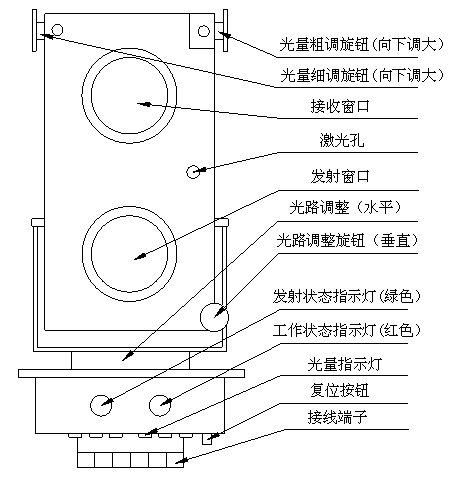 光量粗调旋钮(向下调大)
光量细调旋钮(向下调大)
接收窗口
激光孔
发射窗口
光路调整（水平）
光路调整旋钮（垂直）
发射状态指示灯(绿色)
工作状态指示灯(红色)
光量指示灯
复位按钮
接线端子