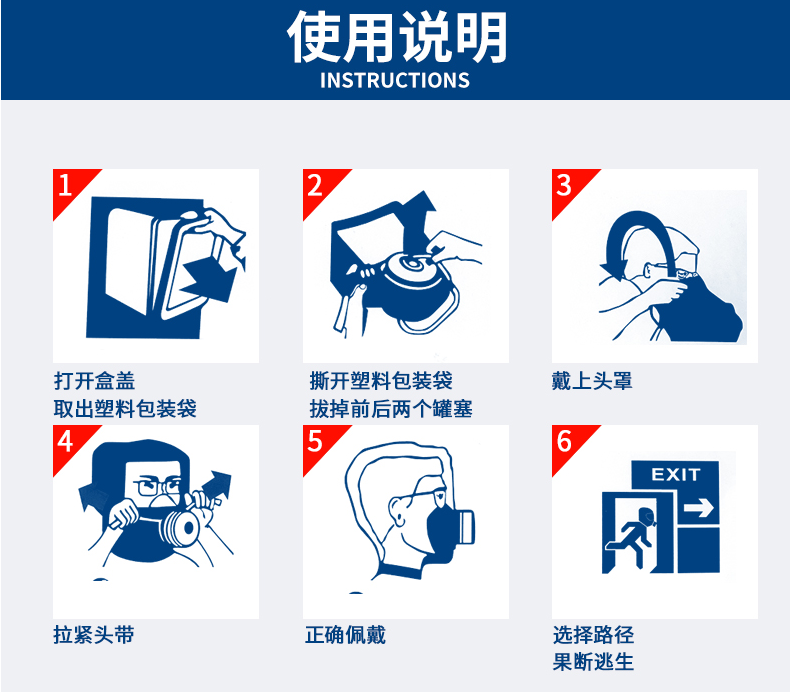 使用说明
INSTRUCTIONS

1
打开盒盖
取出塑料包装袋

2
撕开塑料包装袋
拔掉前后两个罐塞

3
戴上头罩

4
拉紧头带

5
正确佩戴

6
EXIT
选择路径
果断逃生