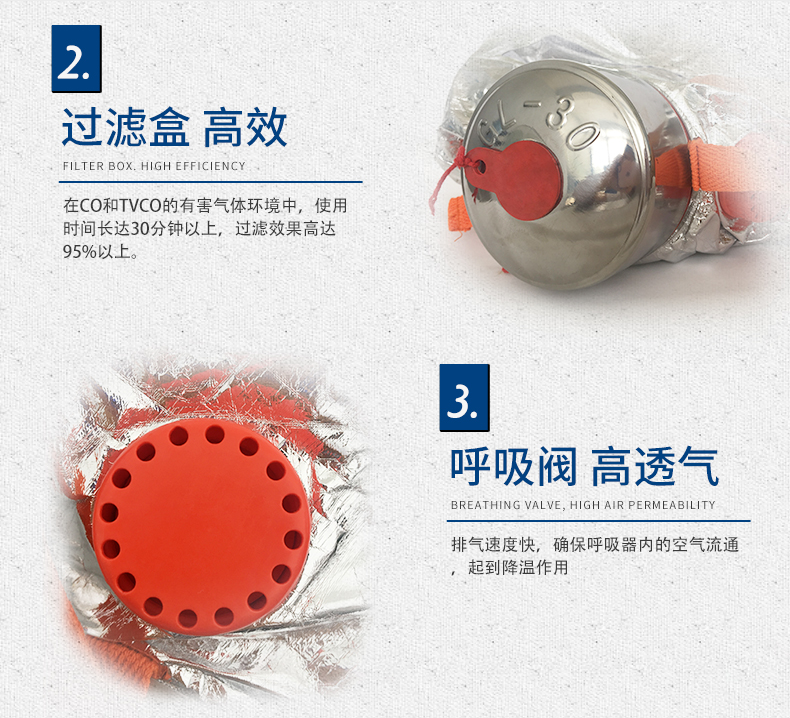 2.

过滤盒 高效

FILTER BOX. HIGH EFFICIENCY

在CO和TVCO的有害气体环境中，使用时间长达30分钟以上，过滤效果高达95%以上。

GL-30

3.

呼吸阀 高透气

BREATHING VALVE, HIGH AIR PERMEABILITY

排气速度快，确保呼吸器内的空气流通，起到降温作用