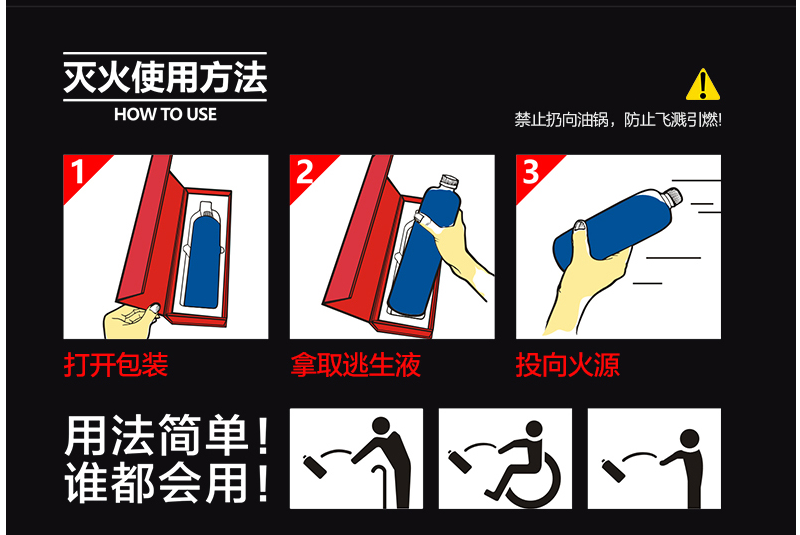 灭火使用方法
HOW TO USE

禁止扔向油锅，防止飞溅引燃!

1
打开包装

2
拿取逃生液

3
投向火源

用法简单!
谁都会用!