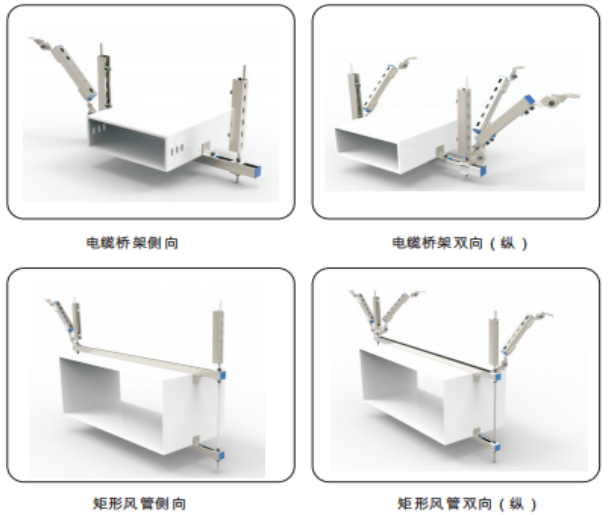 电缆桥架侧向

电缆桥架双向（纵）

矩形风管侧向

矩形风管双向（纵）