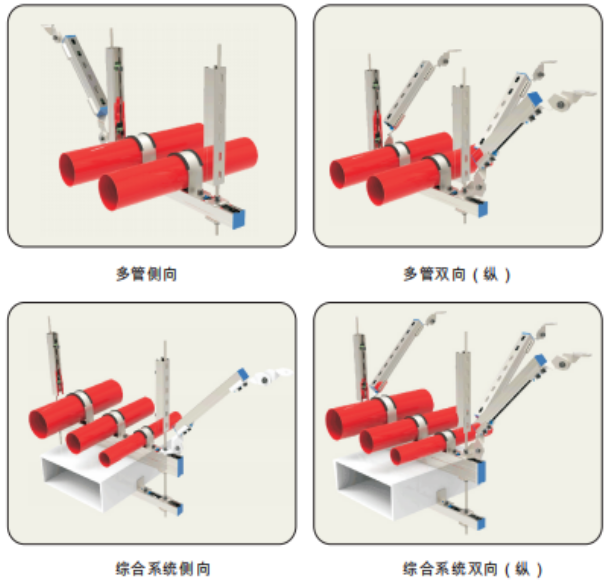 多管侧向

多管双向（纵）

综合系统侧向

综合系统双向（纵）