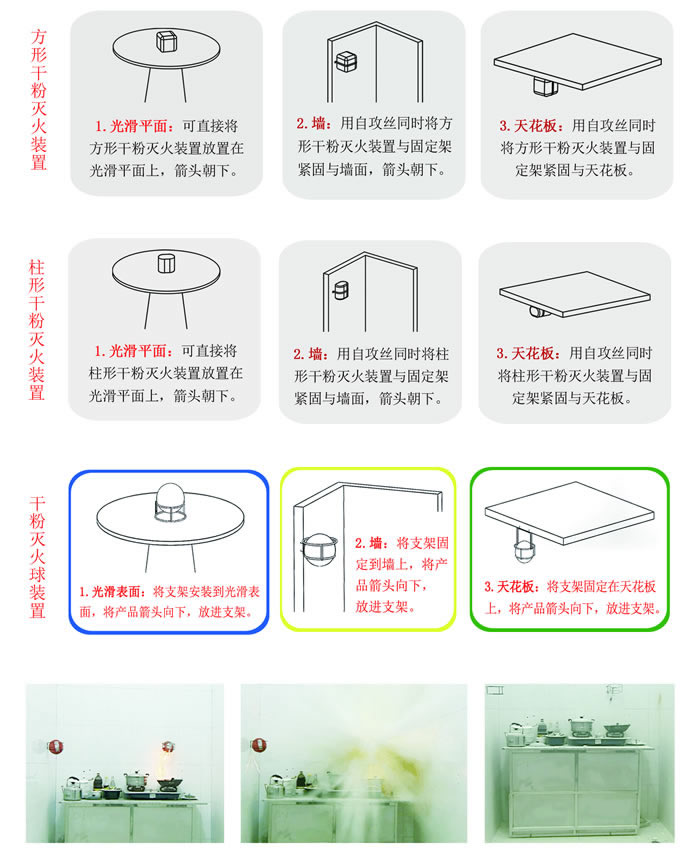 方形干粉灭火装置

1. 光滑平面：可直接将方形干粉灭火装置放置在光滑平面上，箭头朝下。

2. 墙：用自攻丝同时将方形干粉灭火装置与固定架紧固与墙面，箭头朝下。

3. 天花板：用自攻丝同时将方形干粉灭火装置与固定架紧固与天花板。

柱形干粉灭火装置

1. 光滑平面：可直接将柱形干粉灭火装置放置在光滑平面上，箭头朝下。

2. 墙：用自攻丝同时将柱形干粉灭火装置与固定架紧固与墙面，箭头朝下。

3. 天花板：用自攻丝同时将柱形干粉灭火装置与固定架紧固与天花板。

干粉灭火球装置

1. 光滑表面：将支架安装到光滑表面，将产品箭头向下，放进支架。

2. 墙：将支架固定到墙上，将产品箭头向下，放进支架。

3. 天花板：将支架固定在天花板上，将产品箭头向下，放进支架。