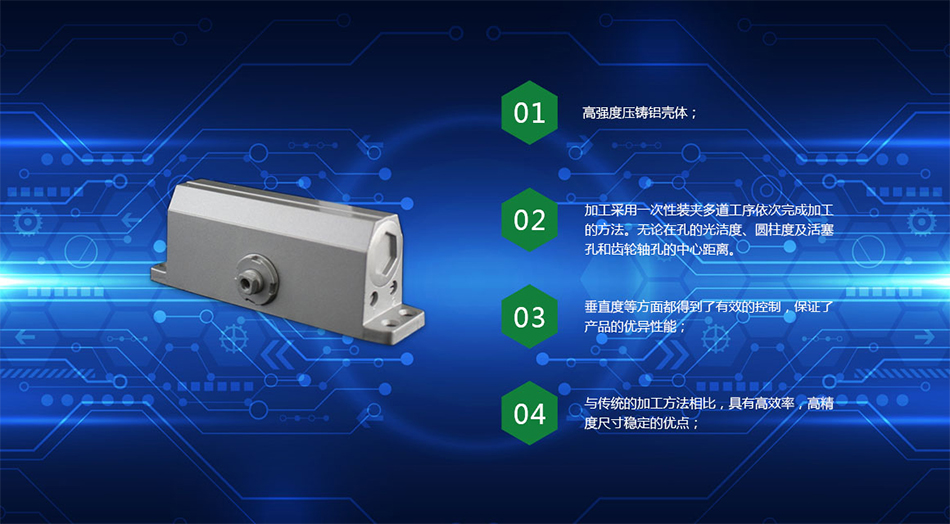 01

高强度压铸铝壳体；

02

加工采用一次性装夹多道工序依次完成加工的方法。无论在孔的光洁度、圆柱度及活塞孔和齿轮轴孔的中心距离。

03

垂直度等方面都得到了有效的控制，保证了产品的优异性能；

04

与传统的加工方法相比，具有高效率，高精度尺寸稳定的优点；