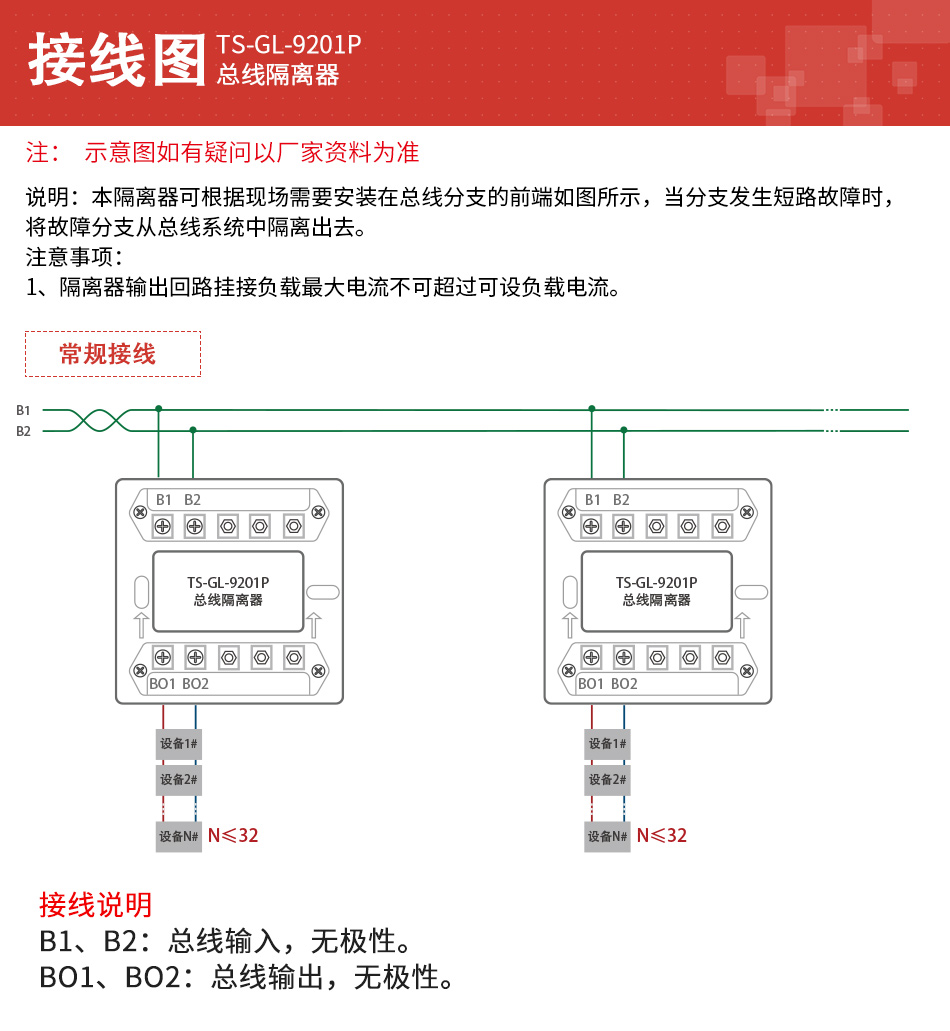 接线图 TS-GL-9201P
总线隔离器

注： 示意图如有疑问以厂家资料为准

说明：本隔离器可根据现场需要安装在总线分支的前端如图所示，当分支发生短路故障时，将故障分支从总线系统中隔离出去。
注意事项：
1、隔离器输出回路挂接负载最大电流不可超过可设负载电流。

常规接线

B1
B2

B1 B2
TS-GL-9201P
总线隔离器
BO1 BO2
设备1#
设备2#
设备N# N≤32

B1 B2
TS-GL-9201P
总线隔离器
BO1 BO2
设备1#
设备2#
设备N# N≤32

接线说明
B1、B2：总线输入，无极性。
BO1、BO2：总线输出，无极性。