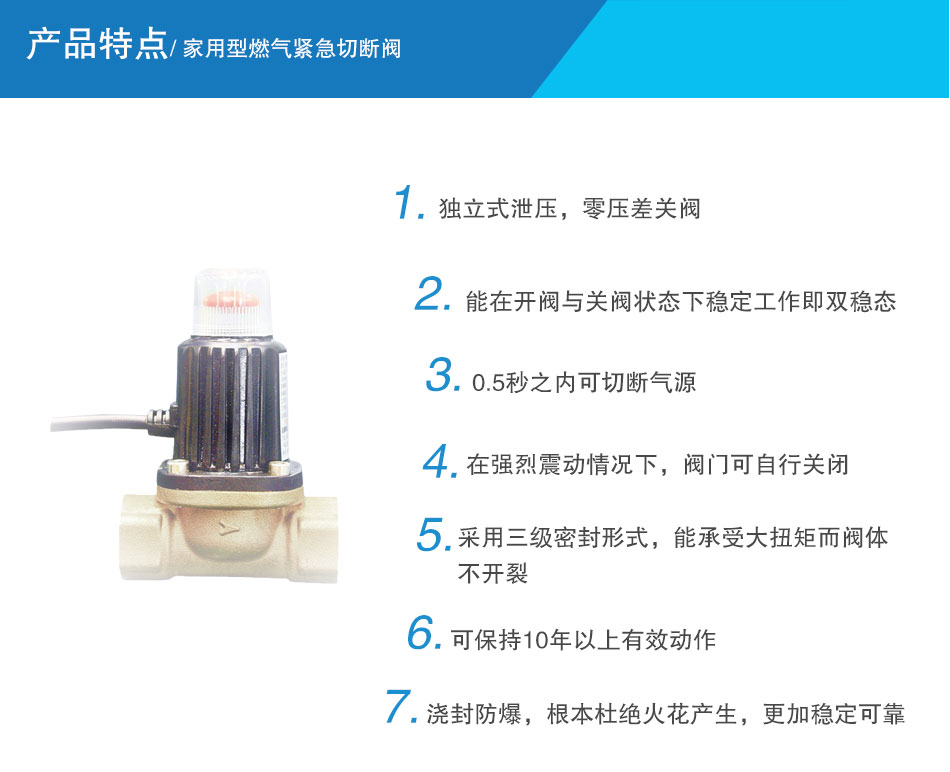 产品特点/ 家用型燃气紧急切断阀

1. 独立式泄压，零压差关阀

2. 能在开阀与关阀状态下稳定工作即双稳态

3. 0.5秒之内可切断气源

4. 在强烈震动情况下，阀门可自行关闭

5. 采用三级密封形式，能承受大扭矩而阀体不开裂

6. 可保持10年以上有效动作

7. 浇封防爆，根本杜绝火花产生，更加稳定可靠