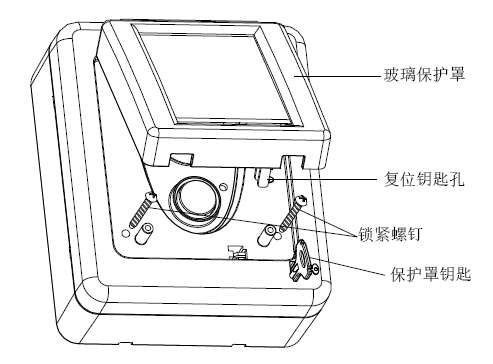 玻璃保护罩

复位钥匙孔

锁紧螺钉

保护罩钥匙