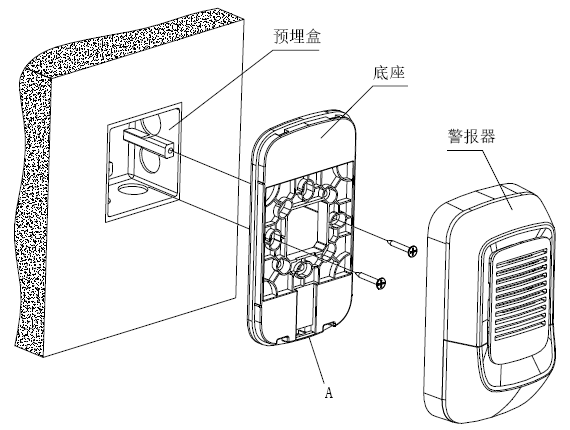 预埋盒

底座

警报器

A