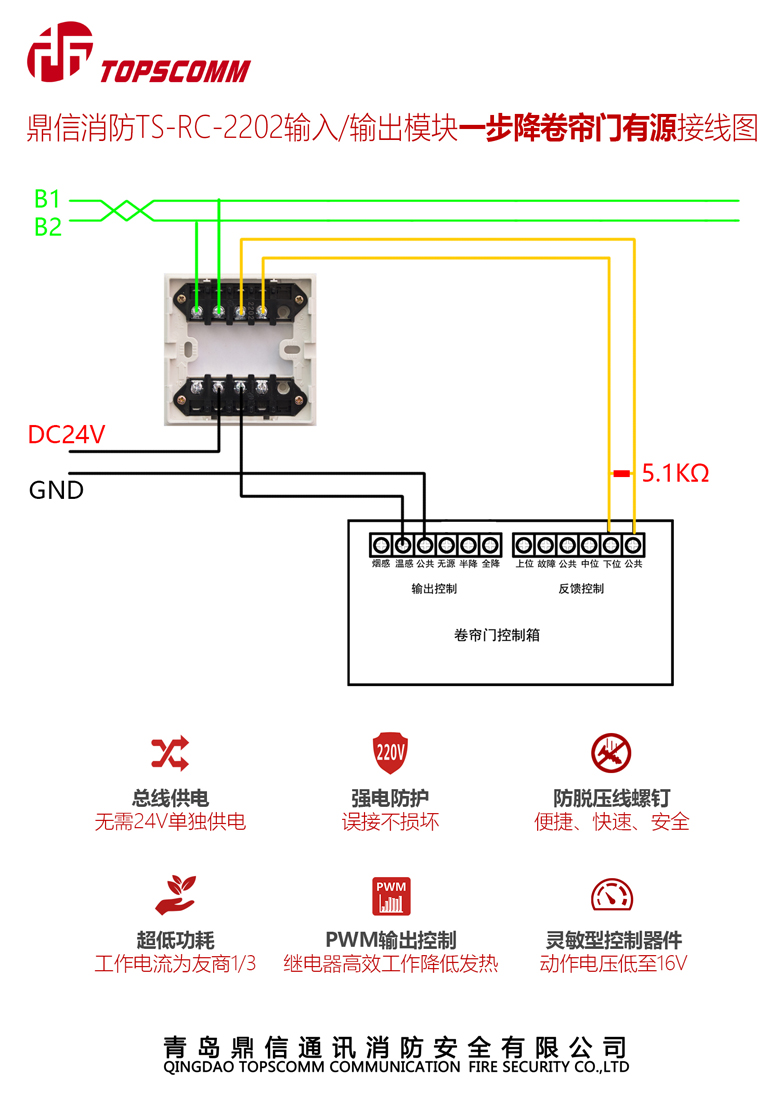 TOPSCOMM

鼎信消防TS-RC-2202输入/输出模块一步降卷帘门有源接线图

B1
B2

DC24V
GND

5.1KΩ

烟感 温感 公共 无源 半降 全降
输出控制

上位 故障 公共 中位 下位 公共
反馈控制

卷帘门控制箱

总线供电
无需24V单独供电

220V
强电防护
误接不损坏

防脱压线螺钉
便捷、快速、安全

超低功耗
工作电流为友商1/3

PWM
PWM输出控制
继电器高效工作降低发热

灵敏型控制器件
动作电压低至16V

青岛鼎信通讯消防安全有限公司
QINGDAO TOPSCOMM COMMUNICATION FIRE SECURITY CO.,LTD