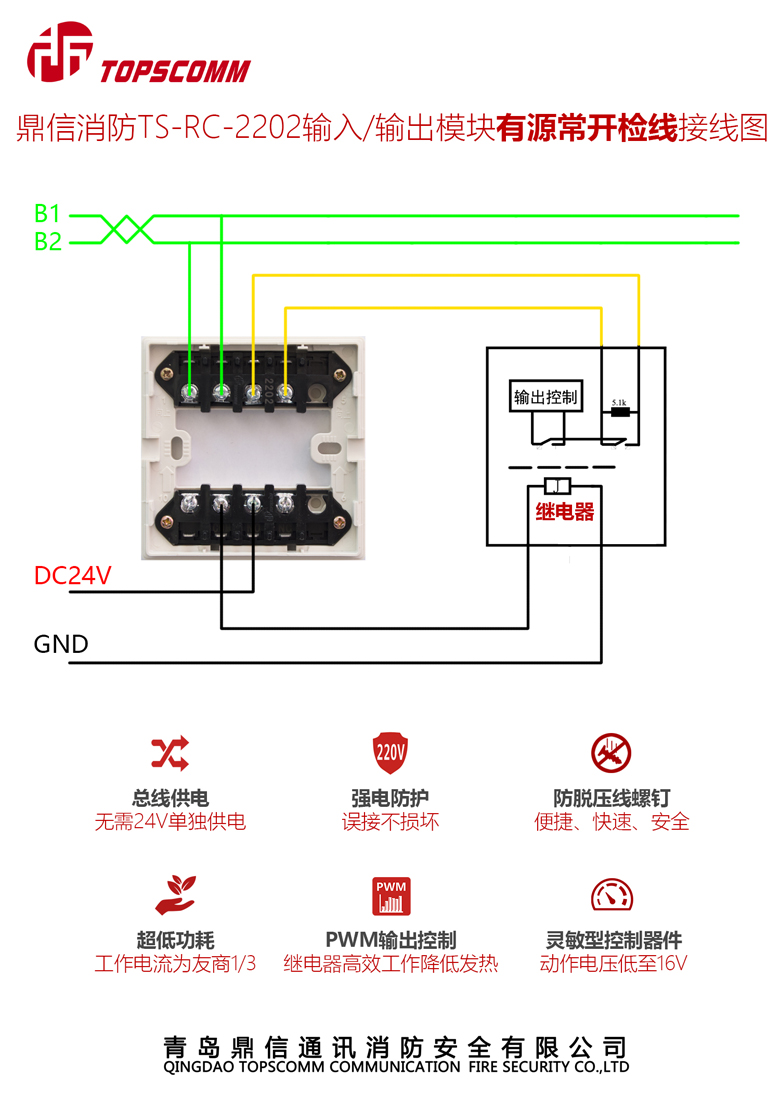 TOPSCOMM

鼎信消防TS-RC-2202输入/输出模块有源常开检线接线图

B1
B2

2202

输出控制
5.1k
继电器

DC24V
GND

总线供电
无需24V单独供电

220V
强电防护
误接不损坏

防脱压线螺钉
便捷、快速、安全

超低功耗
工作电流为友商1/3

PWM
PWM输出控制
继电器高效工作降低发热

灵敏型控制器件
动作电压低至16V

青岛鼎信通讯消防安全有限公司
QINGDAO TOPSCOMM COMMUNICATION FIRE SECURITY CO.,LTD