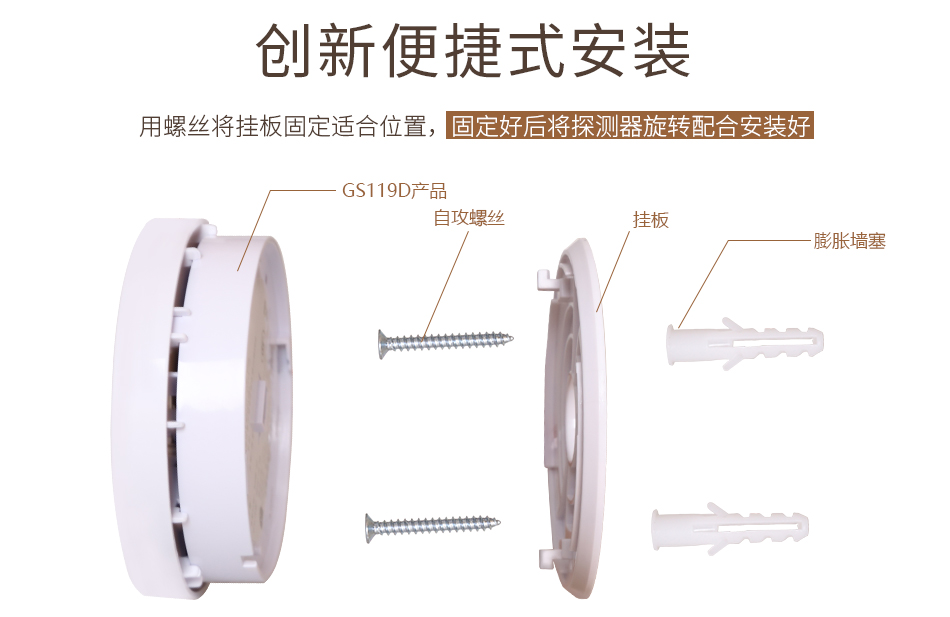 创新便捷式安装

用螺丝将挂板固定适合位置，固定好后将探测器旋转配合安装好

GS119D产品

自攻螺丝

挂板

膨胀墙塞