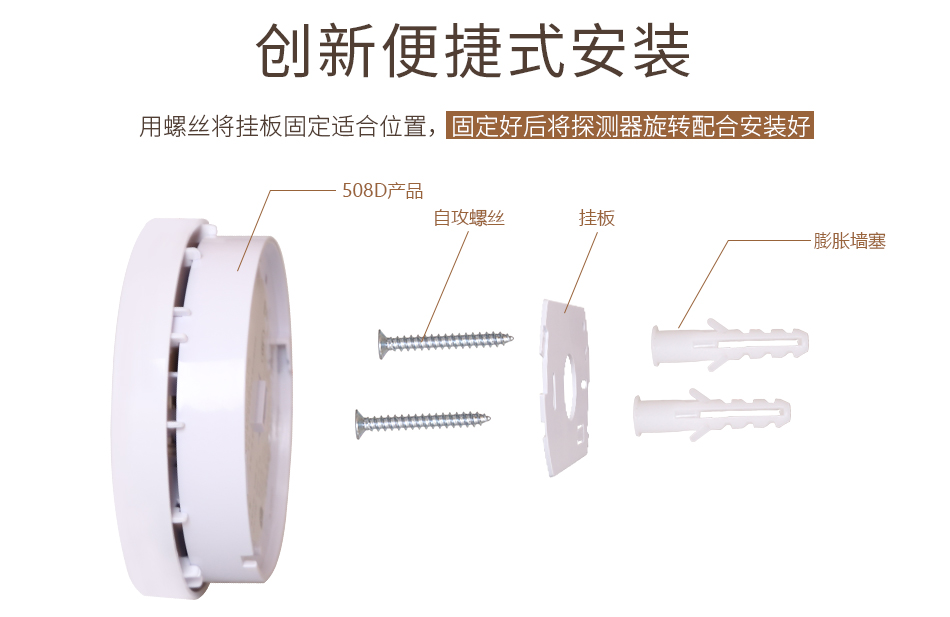 创新便捷式安装

用螺丝将挂板固定适合位置，固定好后将探测器旋转配合安装好

508D产品

自攻螺丝

挂板

膨胀墙塞