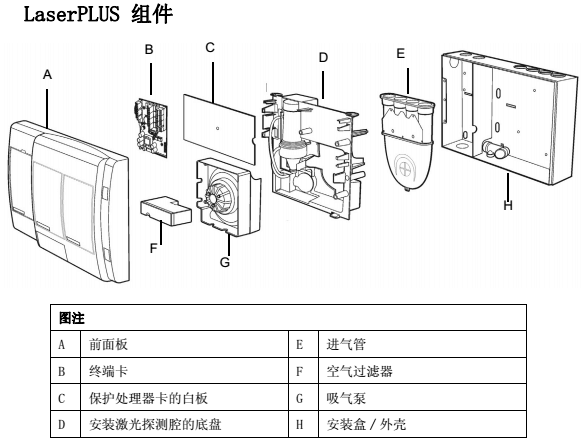 LaserPLUS 组件

A

B

C

D

E

F

G

H

| 图注 | | | |
|---|---|---|---|
| A | 前面板 | E | 进气管 |
| B | 终端卡 | F | 空气过滤器 |
| C | 保护处理器卡的白板 | G | 吸气泵 |
| D | 安装激光探测腔的底盘 | H | 安装盒 / 外壳 |