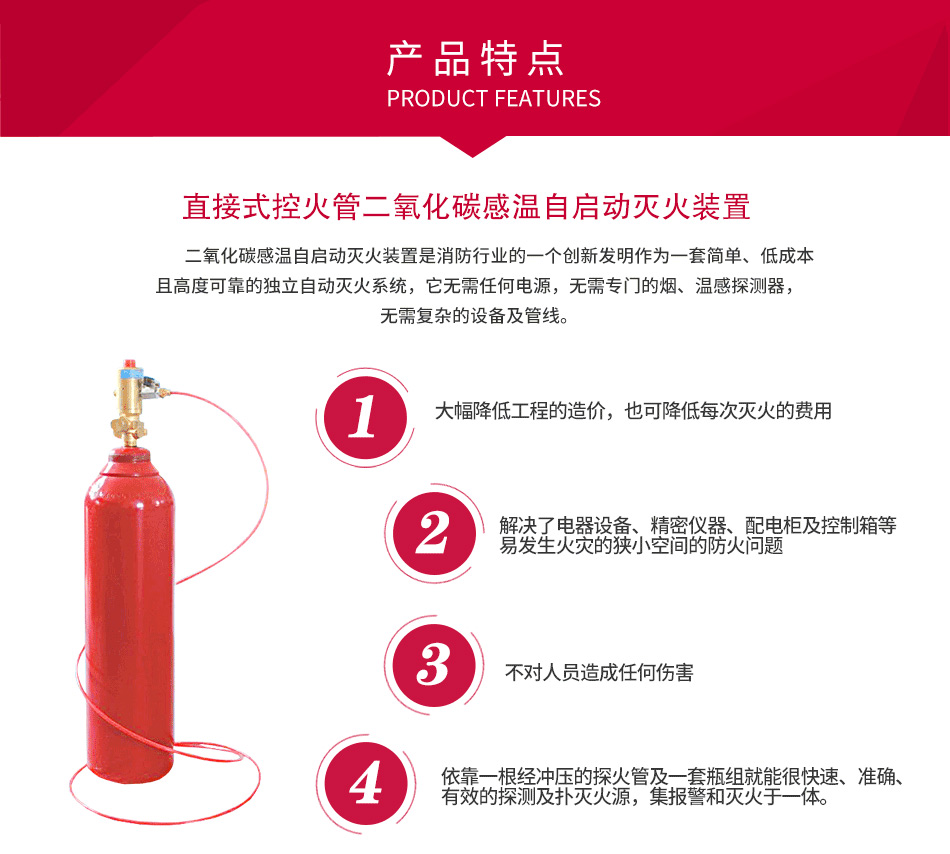 产品特点
PRODUCT FEATURES

直接式控火管二氧化碳感温自启动灭火装置

二氧化碳感温自启动灭火装置是消防行业的一个创新发明作为一套简单、低成本且高度可靠的独立自动灭火系统，它无需任何电源，无需专门的烟、温感探测器，无需复杂的设备及管线。

1
大幅降低工程的造价，也可降低每次灭火的费用

2
解决了电器设备、精密仪器、配电柜及控制箱等易发生火灾的狭小空间的防火问题

3
不对人员造成任何伤害

4
依靠一根经冲压的探火管及一套瓶组就能很快速、准确、有效的探测及扑灭火源，集报警和灭火于一体。