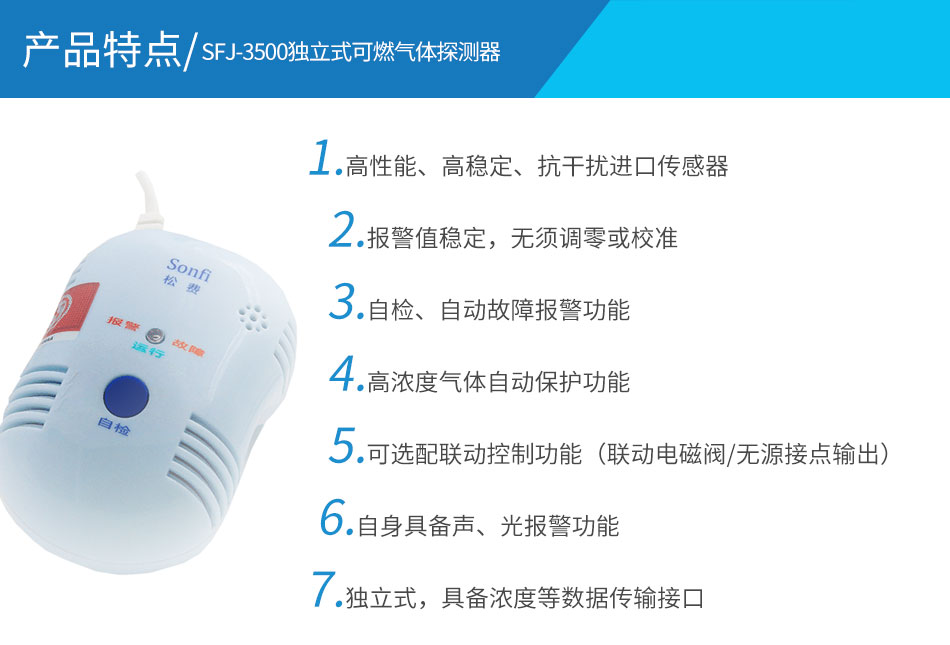 产品特点/SFJ-3500独立式可燃气体探测器

Sonfi
松费

报警 故障
运行

自检

1.高性能、高稳定、抗干扰进口传感器

2.报警值稳定，无须调零或校准

3.自检、自动故障报警功能

4.高浓度气体自动保护功能

5.可选配联动控制功能（联动电磁阀/无源接点输出）

6.自身具备声、光报警功能

7.独立式，具备浓度等数据传输接口