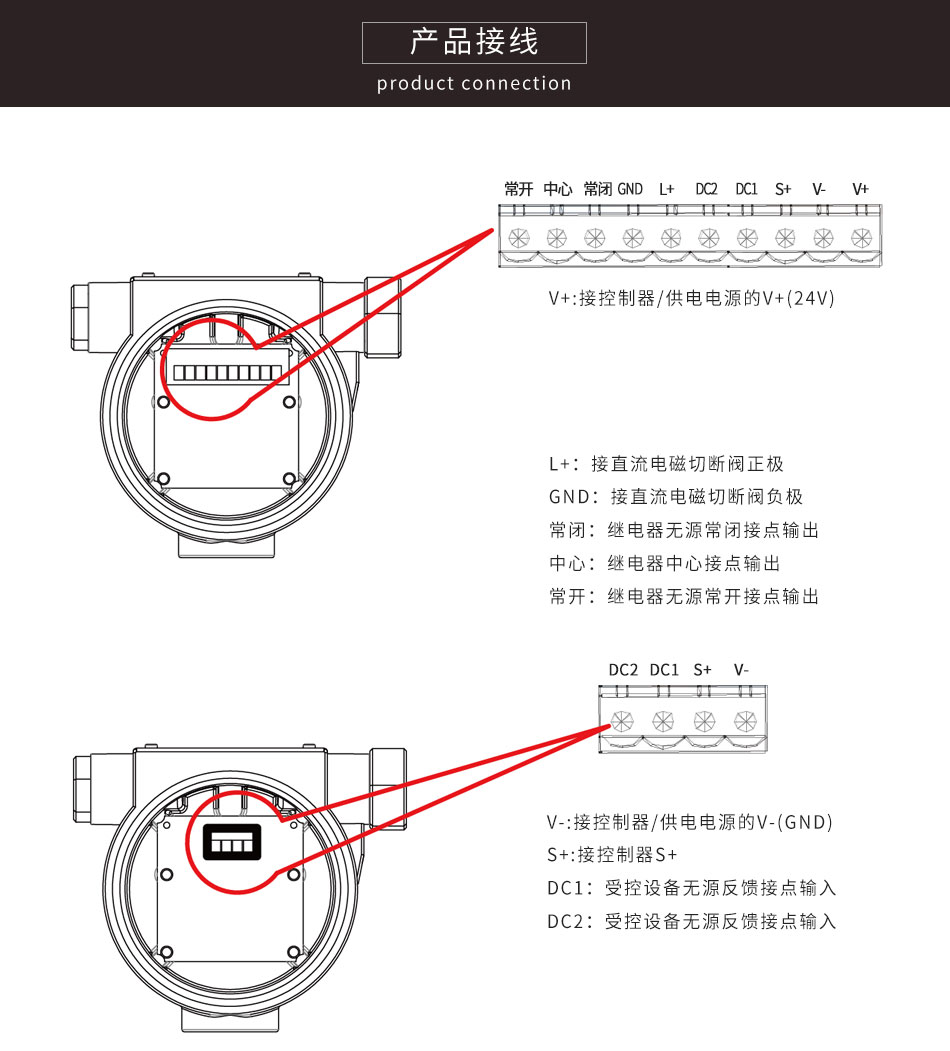 产品接线

product connection

常开 中心 常闭 GND L+ DC2 DC1 S+ V- V+

V+:接控制器/供电电源的V+(24V)

L+：接直流电磁切断阀正极
GND：接直流电磁切断阀负极
常闭：继电器无源常闭接点输出
中心：继电器中心接点输出
常开：继电器无源常开接点输出

DC2 DC1 S+ V-

V-:接控制器/供电电源的V-(GND)
S+:接控制器S+
DC1：受控设备无源反馈接点输入
DC2：受控设备无源反馈接点输入