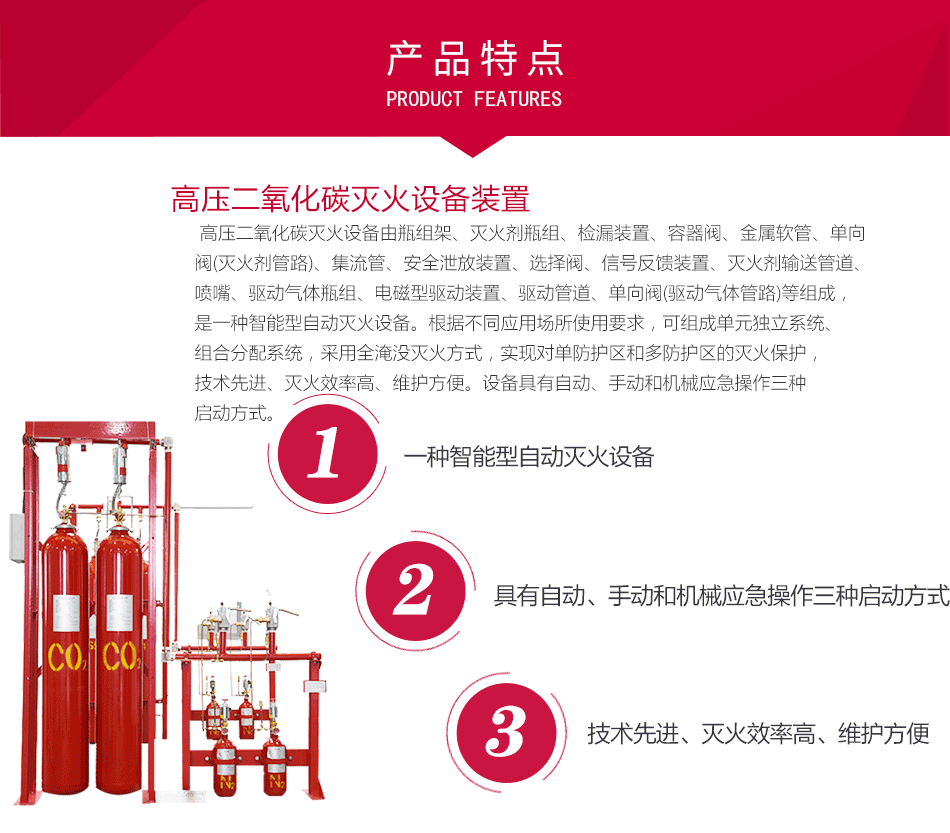 产品特点
PRODUCT FEATURES

高压二氧化碳灭火设备装置

高压二氧化碳灭火设备由瓶组架、灭火剂瓶组、检漏装置、容器阀、金属软管、单向阀(灭火剂管路)、集流管、安全泄放装置、选择阀、信号反馈装置、灭火剂输送管道、喷嘴、驱动气体瓶组、电磁型驱动装置、驱动管道、单向阀(驱动气体管路)等组成，是一种智能型自动灭火设备。根据不同应用场所使用要求，可组成单元独立系统、组合分配系统，采用全淹没灭火方式，实现对单防护区和多防护区的灭火保护，技术先进、灭火效率高、维护方便。设备具有自动、手动和机械应急操作三种启动方式。

1
一种智能型自动灭火设备

2
具有自动、手动和机械应急操作三种启动方式

3
技术先进、灭火效率高、维护方便

$CO_2$ $CO_2$

$N_2$ $N_2$