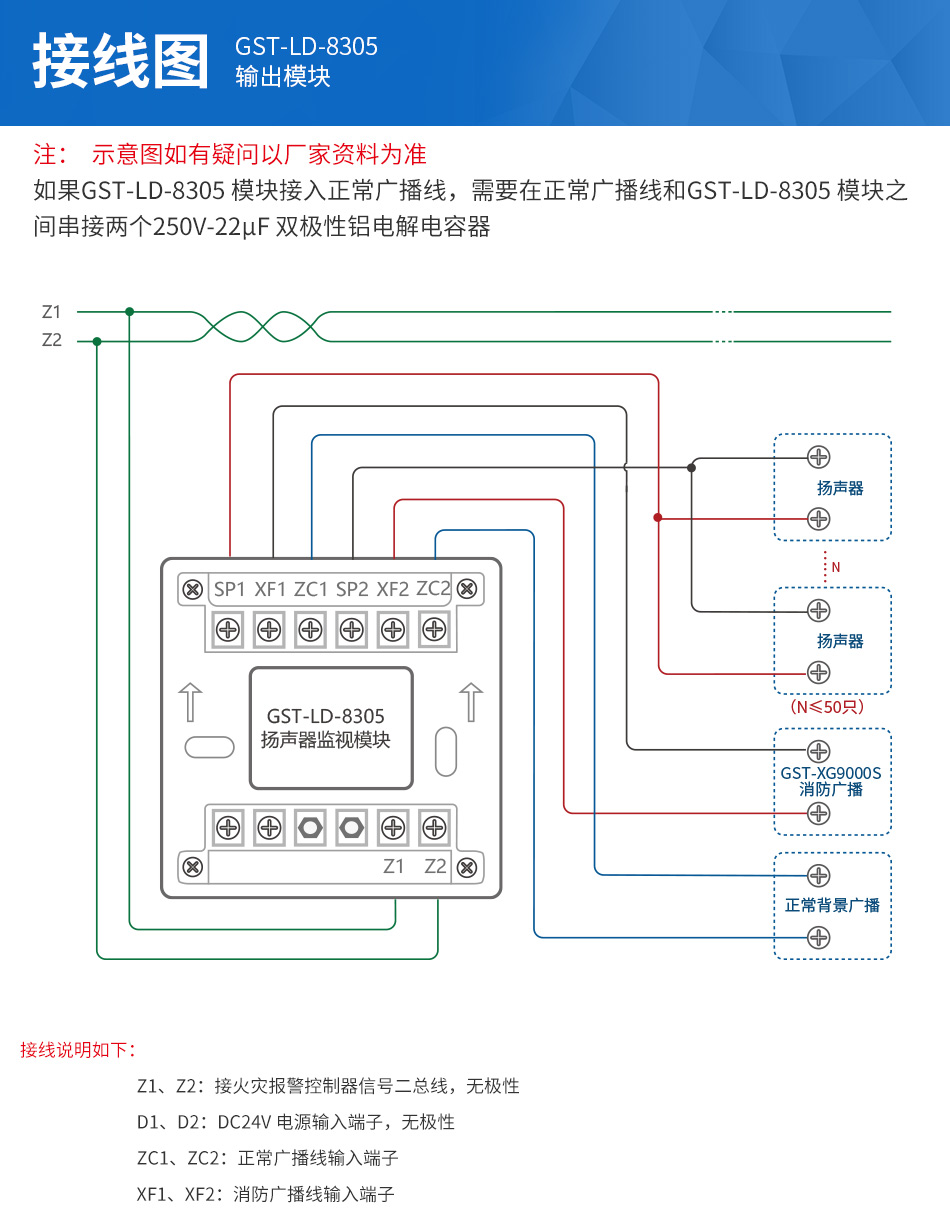 接线图 GST-LD-8305
输出模块

注： 示意图如有疑问以厂家资料为准
如果GST-LD-8305 模块接入正常广播线，需要在正常广播线和GST-LD-8305 模块之间串接两个250V-22μF 双极性铝电解电容器

Z1
Z2

SP1 XF1 ZC1 SP2 XF2 ZC2

GST-LD-8305
扬声器监视模块

Z1 Z2

扬声器
N
扬声器
（N≤50只）
GST-XG9000S
消防广播
正常背景广播

接线说明如下：

Z1、Z2：接火灾报警控制器信号二总线，无极性
D1、D2：DC24V 电源输入端子，无极性
ZC1、ZC2：正常广播线输入端子
XF1、XF2：消防广播线输入端子