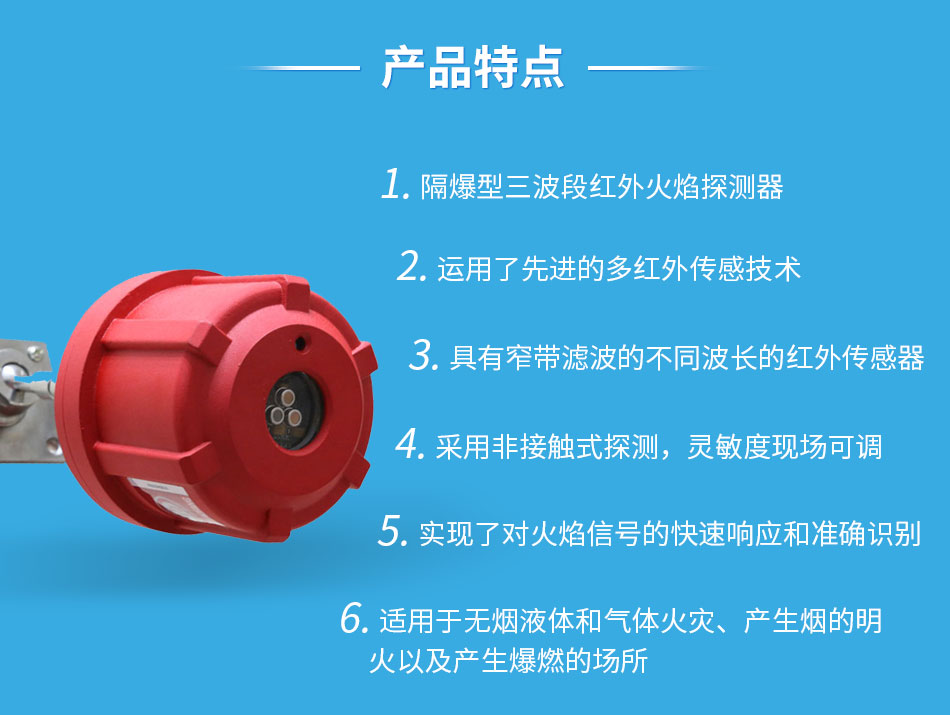 产品特点

1. 隔爆型三波段红外火焰探测器

2. 运用了先进的多红外传感技术

3. 具有窄带滤波的不同波长的红外传感器

4. 采用非接触式探测，灵敏度现场可调

5. 实现了对火焰信号的快速响应和准确识别

6. 适用于无烟液体和气体火灾、产生烟的明火以及产生爆燃的场所