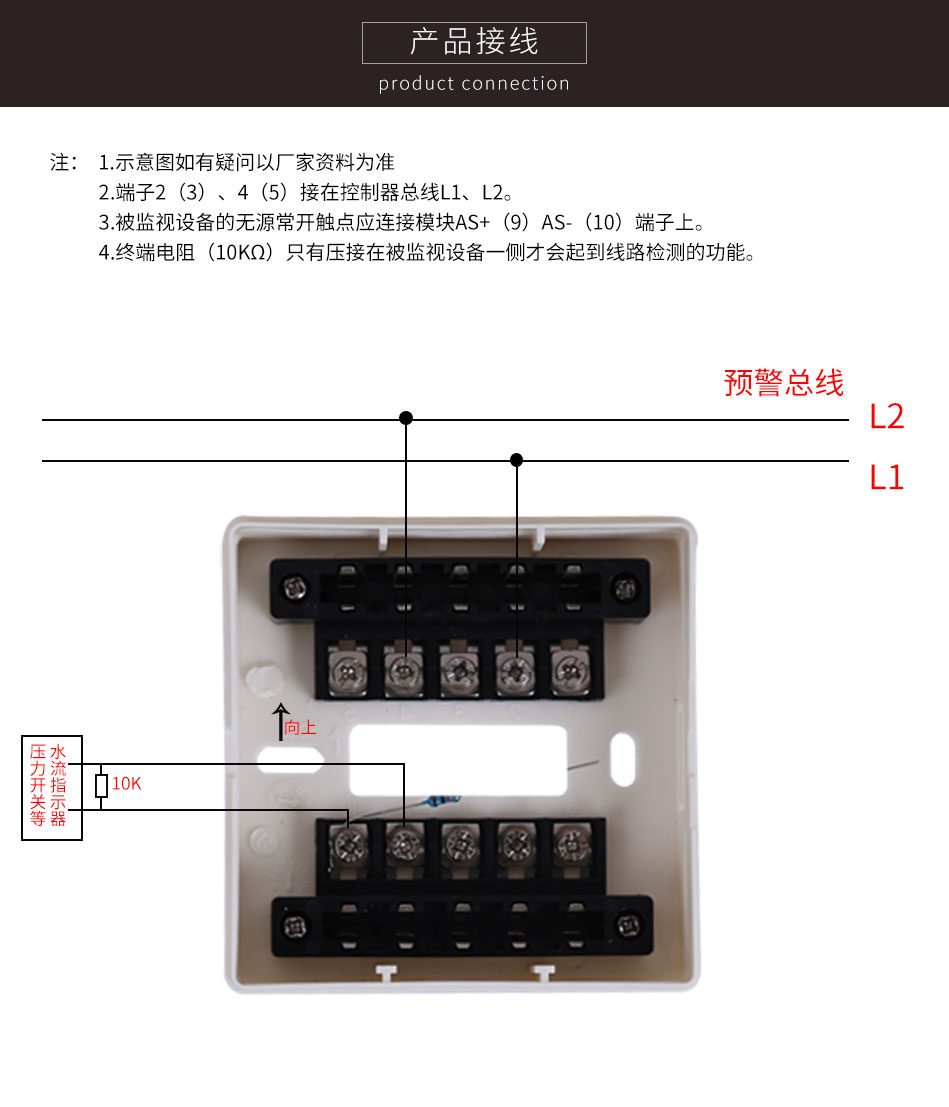 产品接线
product connection

注： 1.示意图如有疑问以厂家资料为准
2.端子2（3）、4（5）接在控制器总线L1、L2。
3.被监视设备的无源常开触点应连接模块AS+（9）AS-（10）端子上。
4.终端电阻（10KΩ）只有压接在被监视设备一侧才会起到线路检测的功能。

预警总线
L2
L1

向上

压力开关等
水流指示器
10K