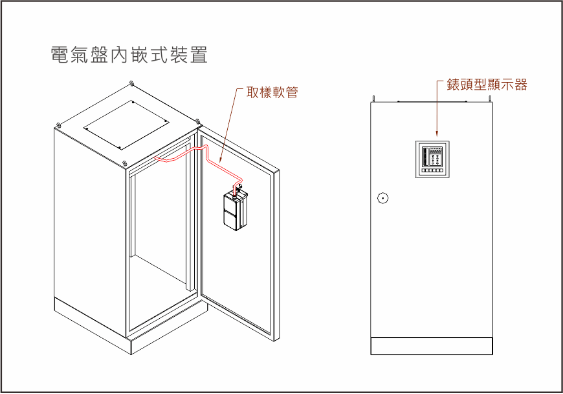 電氣盤內嵌式裝置

取樣軟管

錶頭型顯示器