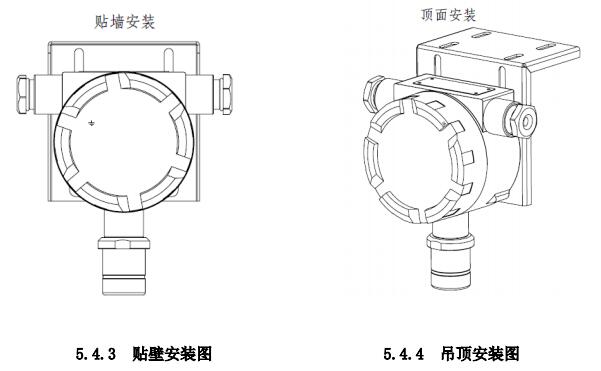 贴墙安装

顶面安装

5.4.3 贴壁安装图

5.4.4 吊顶安装图