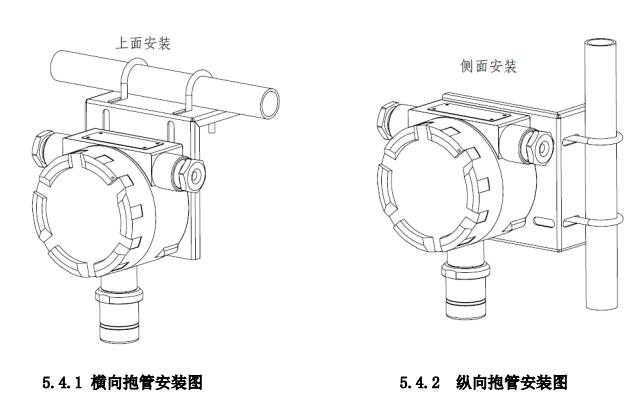 上面安装

侧面安装

5.4.1 横向抱管安装图

5.4.2 纵向抱管安装图