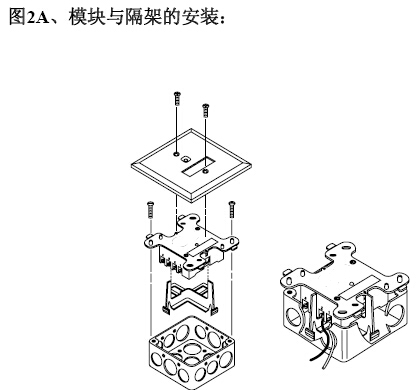 图2A、模块与隔架的安装: