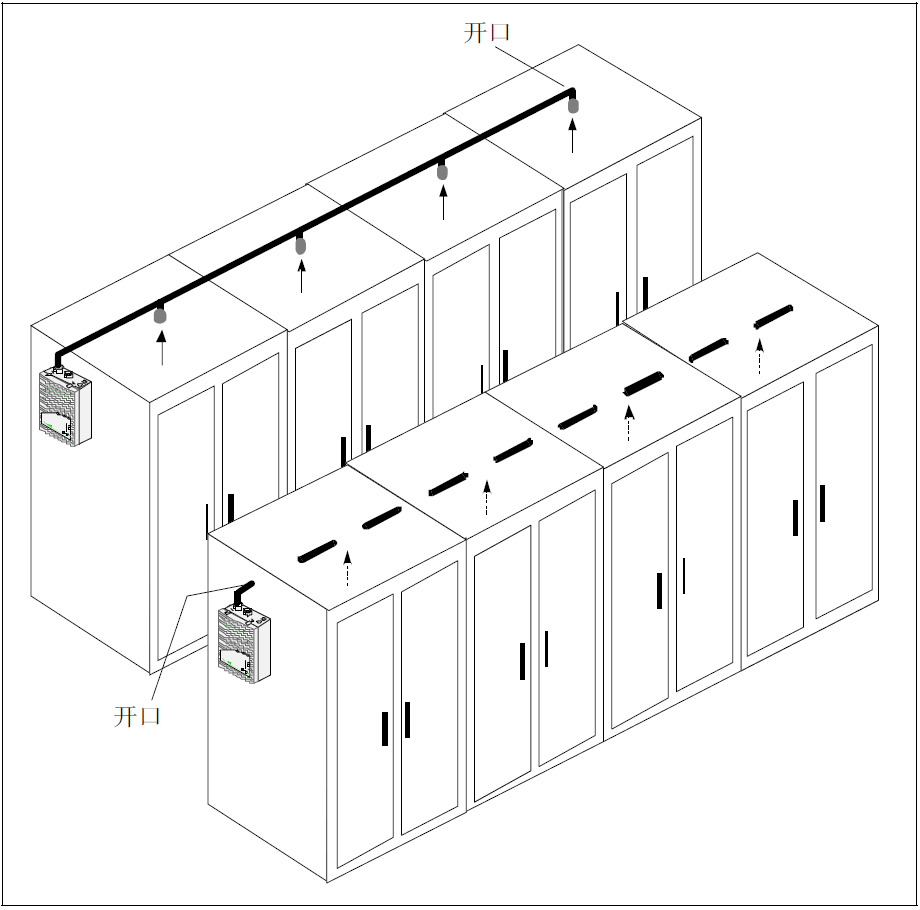 开口

开口